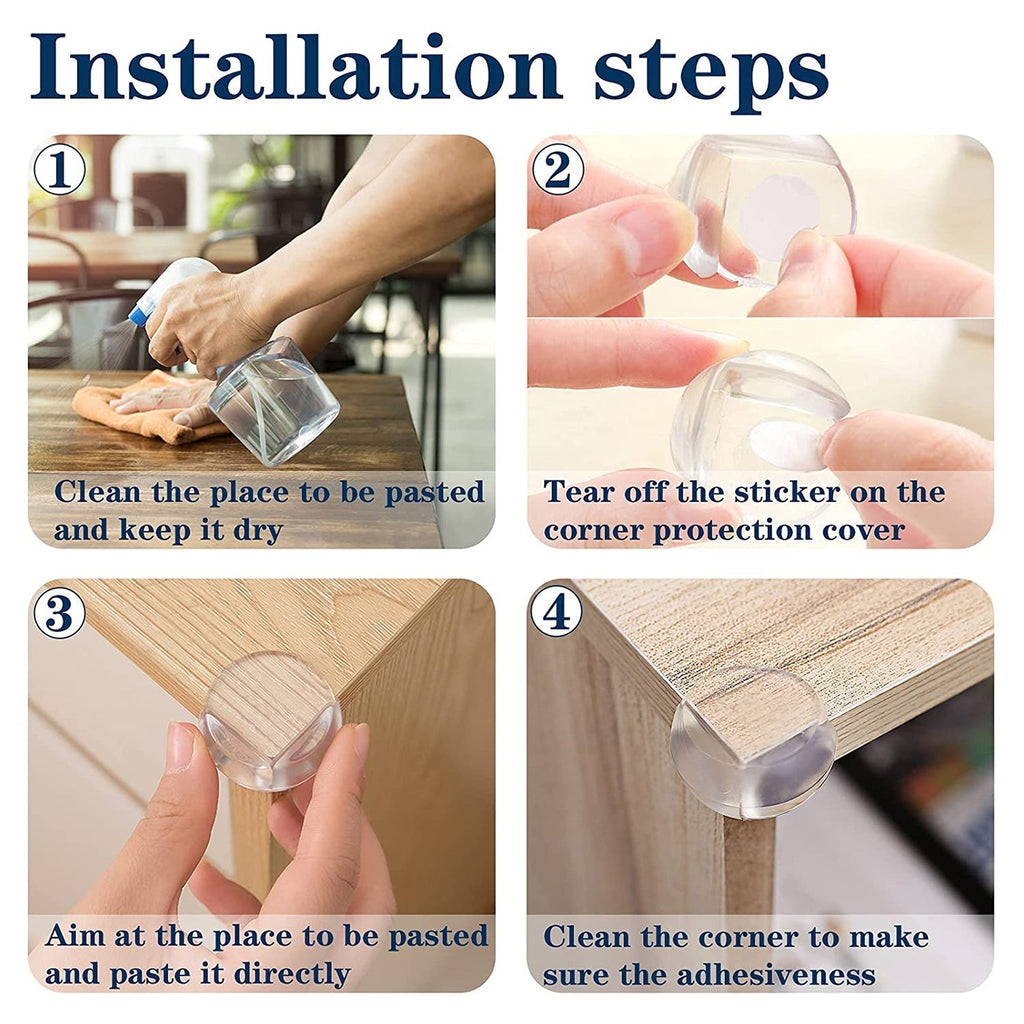 Installation steps

1
Clean the place to be pasted and keep it dry

2
Tear off the sticker on the corner protection cover

3
Aim at the place to be pasted and paste it directly

4
Clean the corner to make sure the adhesiveness