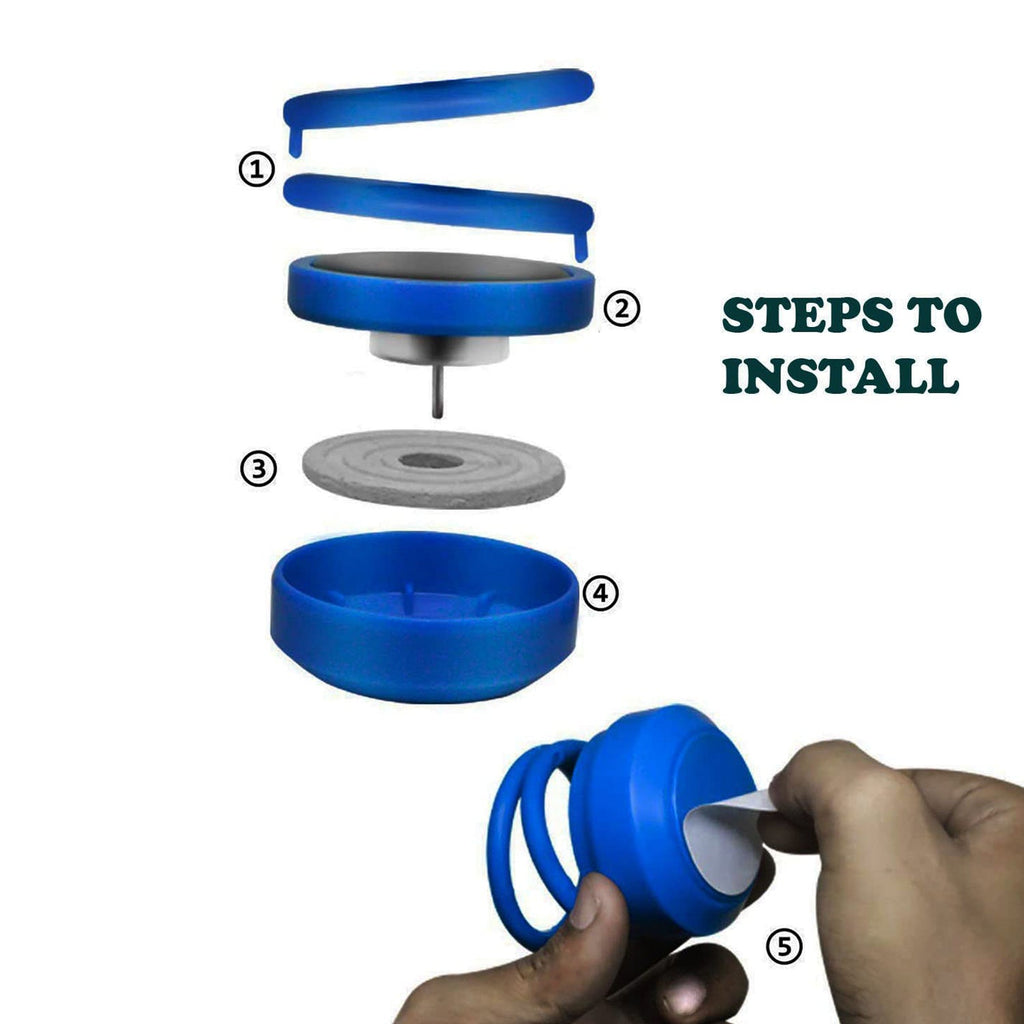 ①
②
STEPS TO INSTALL
③
④
⑤