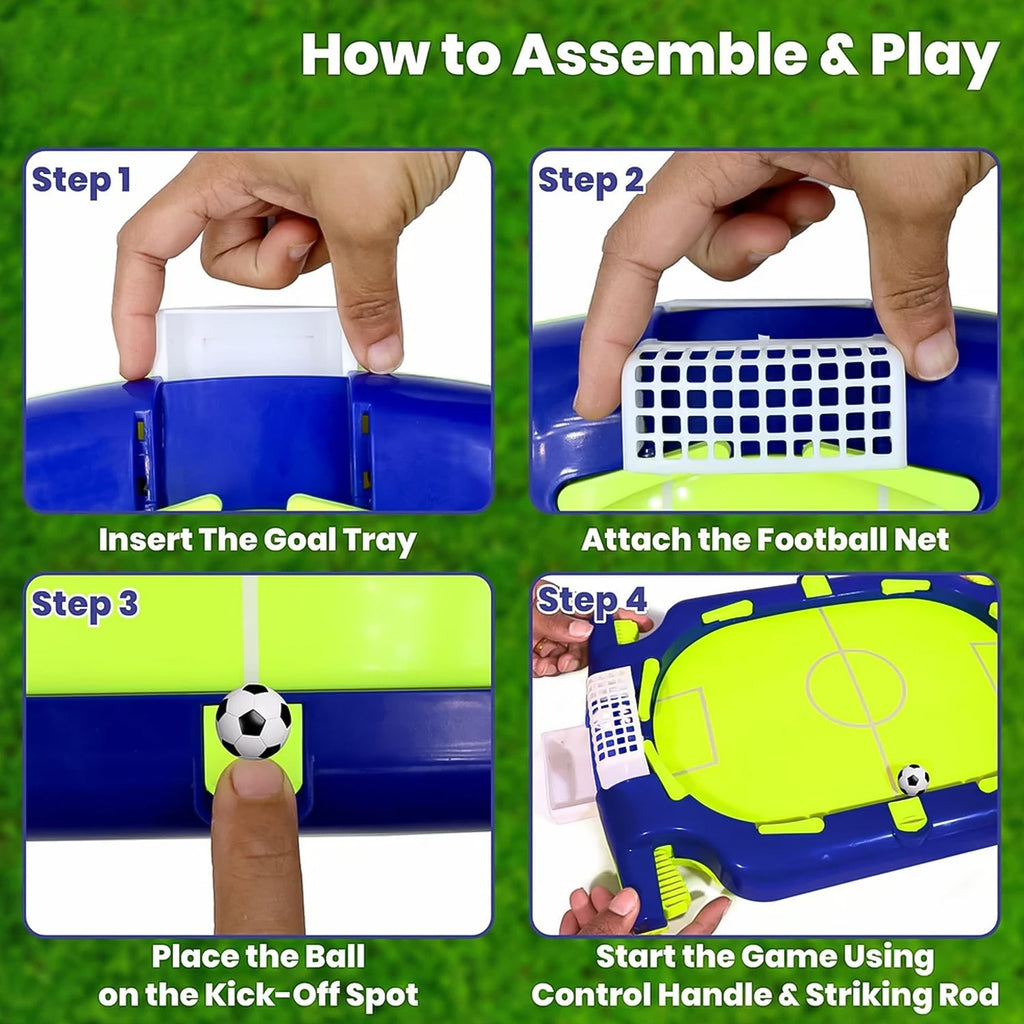 How to Assemble & Play

Step 1

Insert The Goal Tray

Step 2

Attach the Football Net

Step 3

Place the Ball on the Kick-Off Spot

Step 4

Start the Game Using Control Handle & Striking Rod